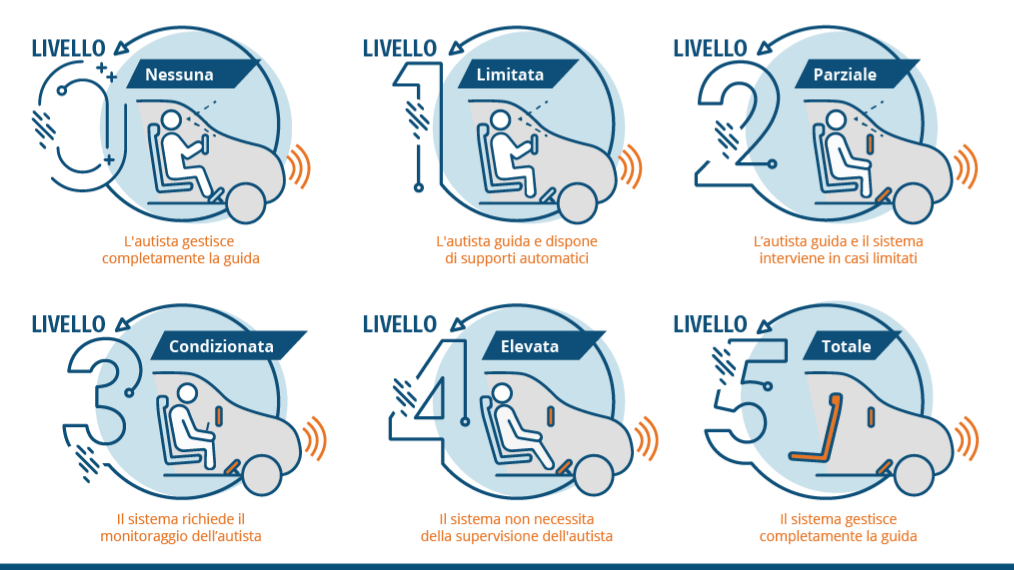 LIVELLO 0
Nessuna
L'autista gestisce completamente la guida

LIVELLO 1
Limitata
L'autista guida e dispone di supporti automatici

LIVELLO 2
Parziale
L'autista guida e il sistema interviene in casi limitati

LIVELLO 3
Condizionata
Il sistema richiede il monitoraggio dell'autista

LIVELLO 4
Elevata
Il sistema non necessita della supervisione dell'autista

LIVELLO 5
Totale
Il sistema gestisce completamente la guida